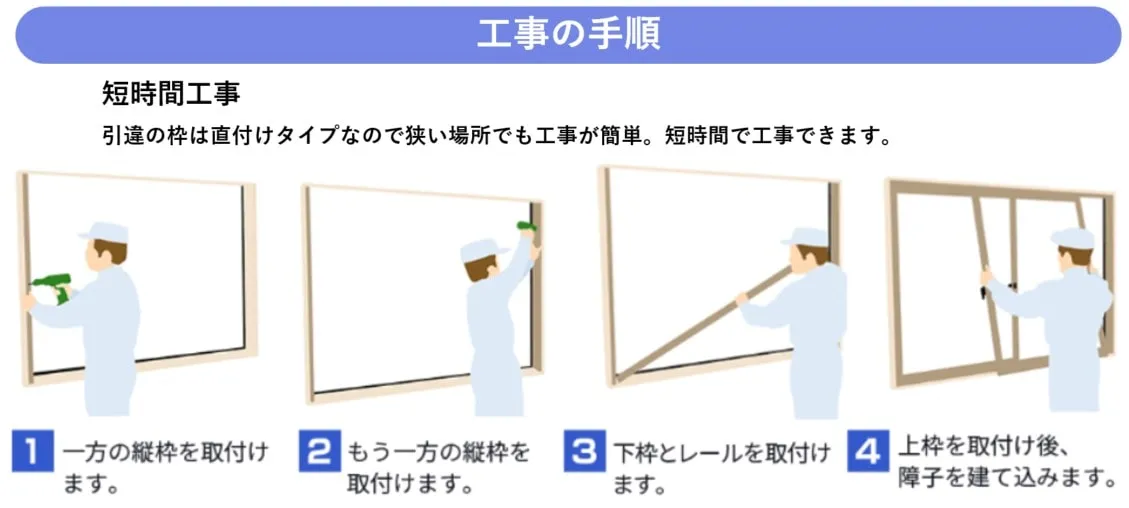 工事の手順

短時間工事

引違の枠は直付けタイプなので狭い場所でも工事が簡単。短時間で工事できます。

1 一方の縦枠を取付けます。

2 もう一方の縦枠を取付けます。

3 下枠とレールを取付けます。

4 上枠を取付け後、障子を建て込みます。