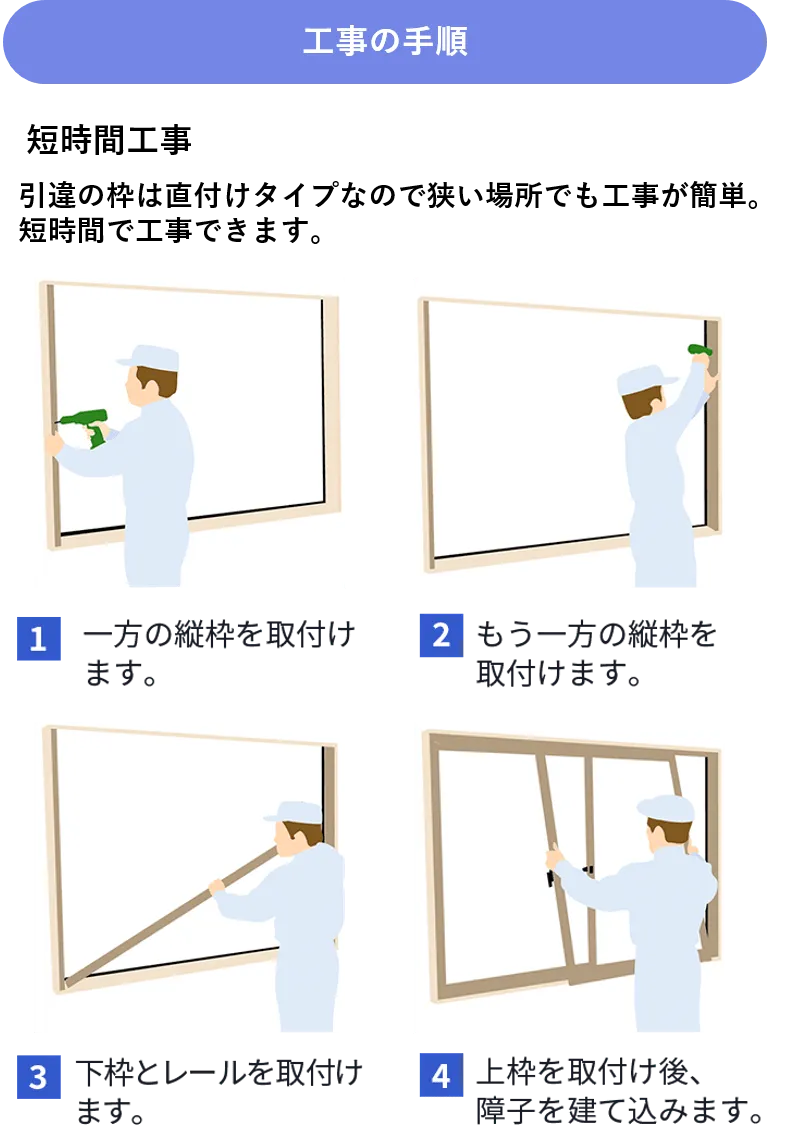 工事の手順

短時間工事

引違の枠は直付けタイプなので狭い場所でも工事が簡単。短時間で工事できます。

1 一方の縦枠を取付けます。

2 もう一方の縦枠を取付けます。

3 下枠とレールを取付けます。

4 上枠を取付け後、障子を建て込みます。