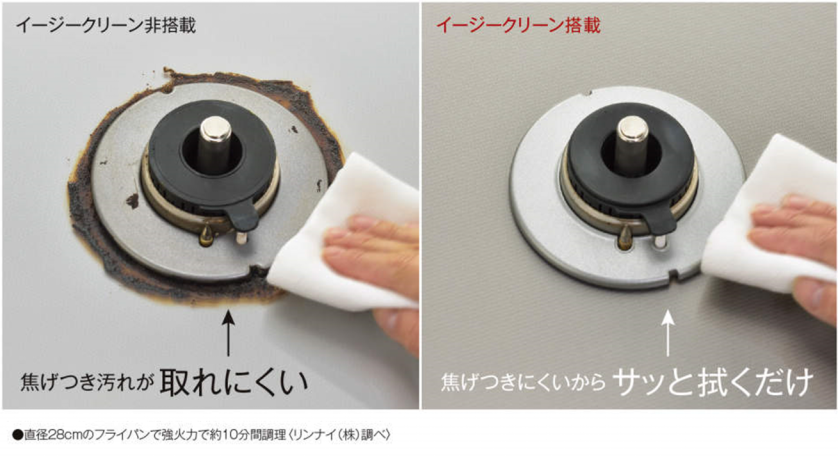 イージークリーン非搭載

焦げつき汚れが 取れにくい

イージークリーン搭載

焦げつきにくいから サッと拭くだけ

●直径28cmのフライパンで強火力で約10分間調理〈リンナイ(株)調べ〉