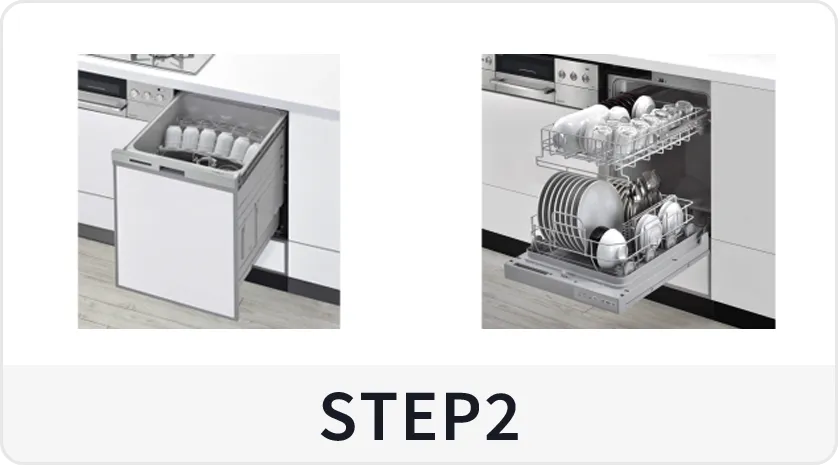 STEP2