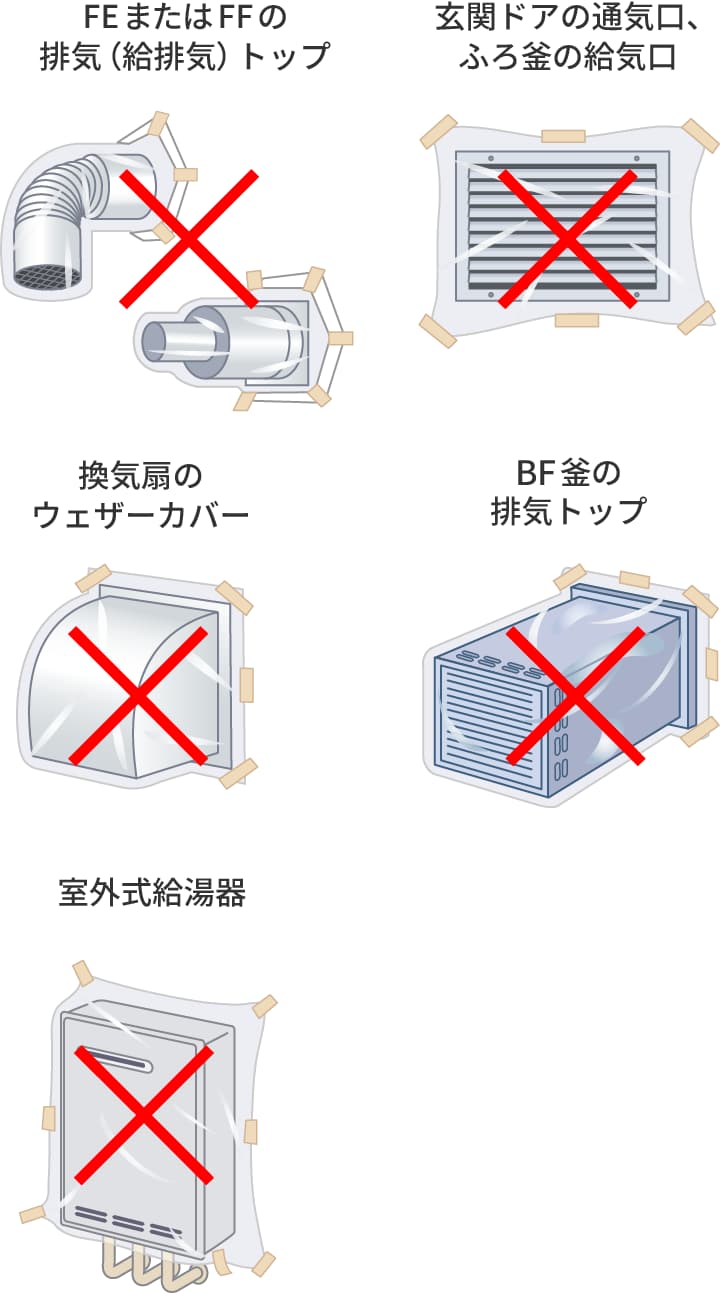 FEまたはFFの
排気（給排気）トップ

玄関ドアの通気口、
ふろ釜の給気口

換気扇の
ウェザーカバー

BF釜の
排気トップ

室外式給湯器